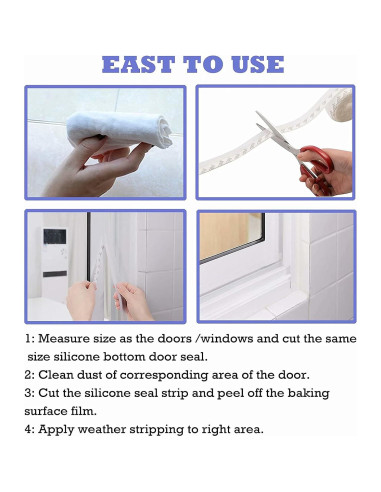 EAST TO USE

1: Measure size as the doors /windows and cut the same size silicone bottom door seal.

2: Clean dust of corresponding area of the door.

3: Cut the silicone seal strip and peel off the baking surface film.

4: Apply weather stripping to right area.