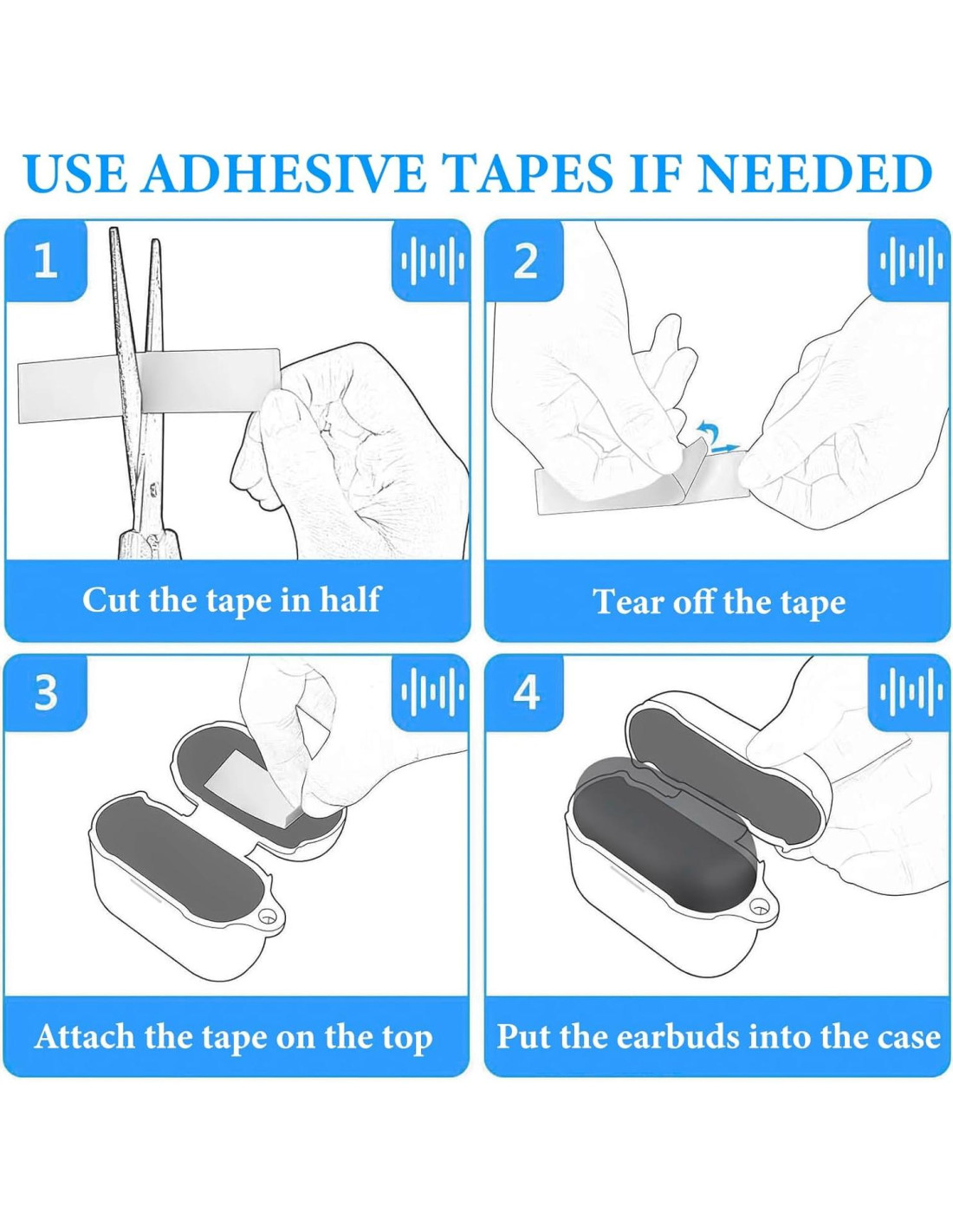 USE ADHESIVE TAPES IF NEEDED

1

Cut the tape in half

2

Tear off the tape

3

Attach the tape on the top

4

Put the earbuds into the case