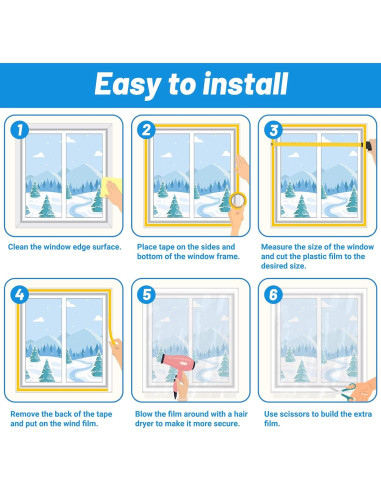 Easy to install

1

Clean the window edge surface.

2

Place tape on the sides and bottom of the window frame.

3

Measure the size of the window and cut the plastic film to the desired size.

4

Remove the back of the tape and put on the wind film.

5

Blow the film around with a hair dryer to make it more secure.

6

Use scissors to build the extra film.