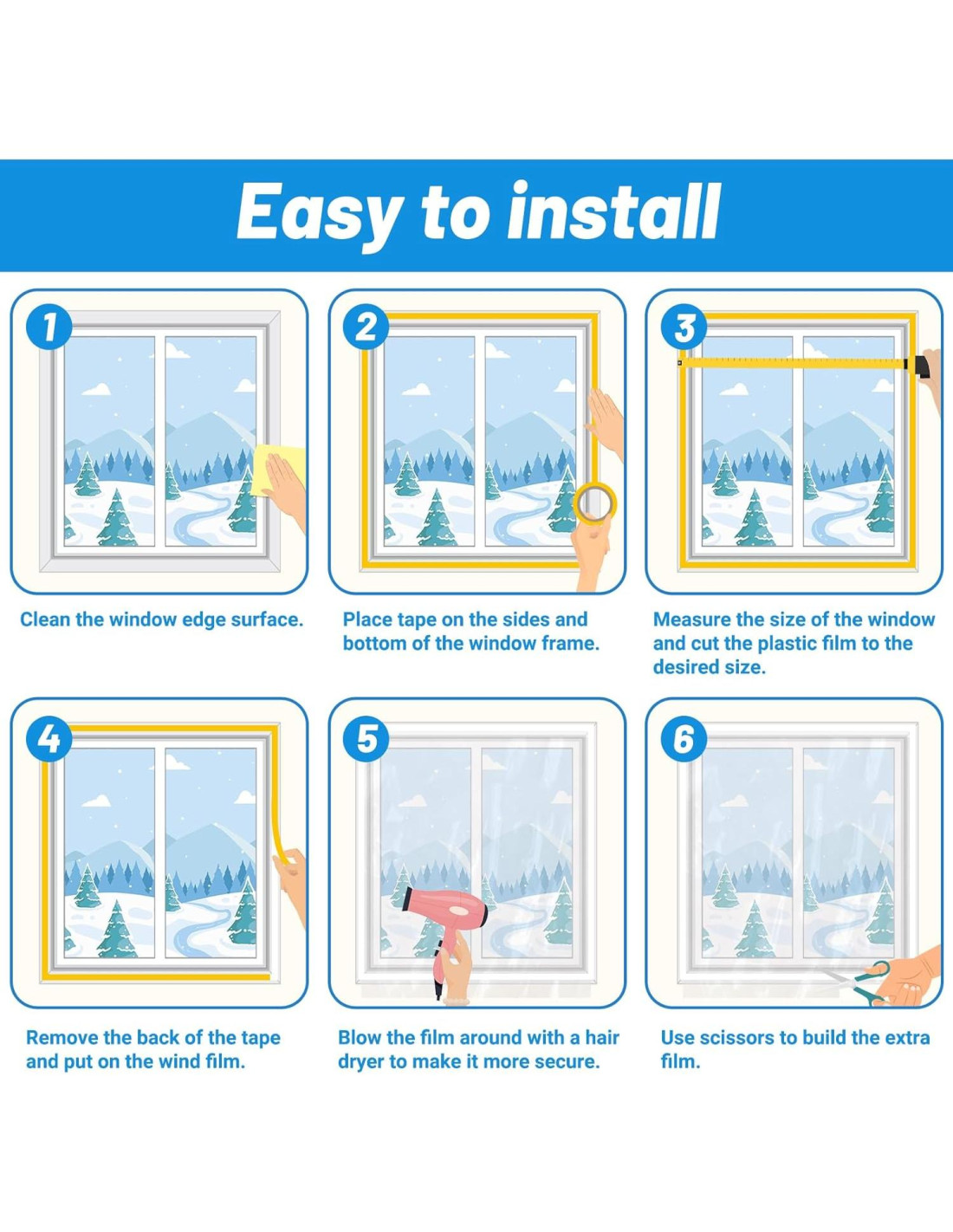 Easy to install

1

Clean the window edge surface.

2

Place tape on the sides and bottom of the window frame.

3

Measure the size of the window and cut the plastic film to the desired size.

4

Remove the back of the tape and put on the wind film.

5

Blow the film around with a hair dryer to make it more secure.

6

Use scissors to build the extra film.