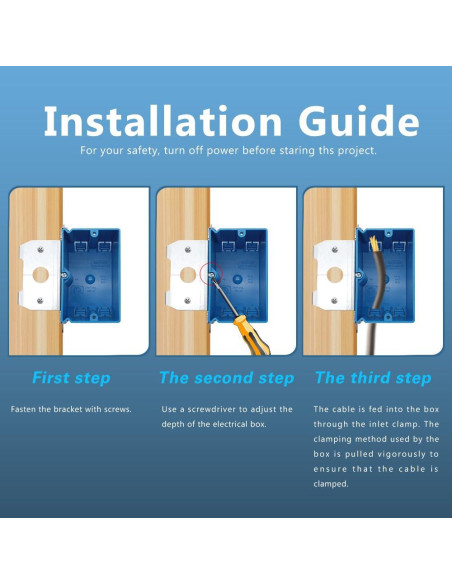 Installation Guide

For your safety, turn off power before staring ths project.

First step

Fasten the bracket with screws.

The second step

Use a screwdriver to adjust the depth of the electrical box.

The third step

The cable is fed into the box through the inlet clamp. The clamping method used by the box is pulled vigorously to ensure that the cable is clamped.