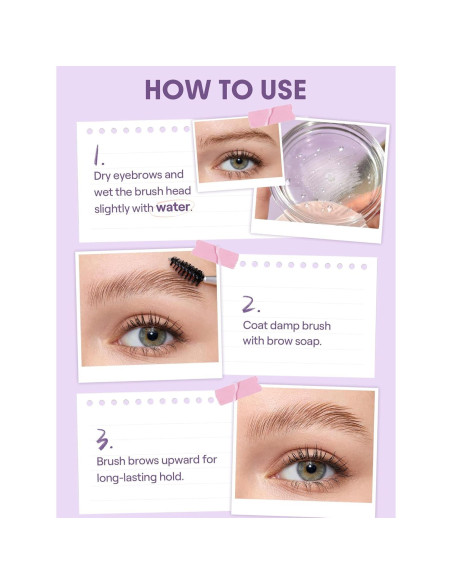 HOW TO USE

1.
Dry eyebrows and wet the brush head slightly with water.

2.
Coat damp brush with brow soap.

3.
Brush brows upward for long-lasting hold.