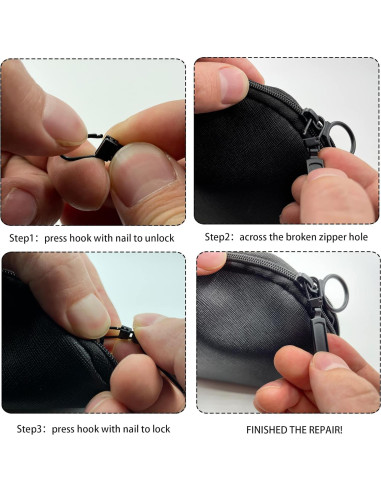 Step1：press hook with nail to unlock

Step2：across the broken zipper hole

Step3：press hook with nail to lock

FINISHED THE REPAIR!