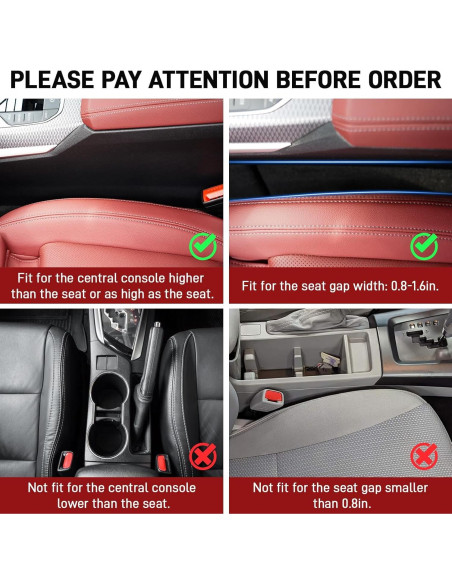 PLEASE PAY ATTENTION BEFORE ORDER

Fit for the central console higher than the seat or as high as the seat.

Fit for the seat gap width: 0.8-1.6in.

Not fit for the central console lower than the seat.

Not fit for the seat gap smaller than 0.8in.