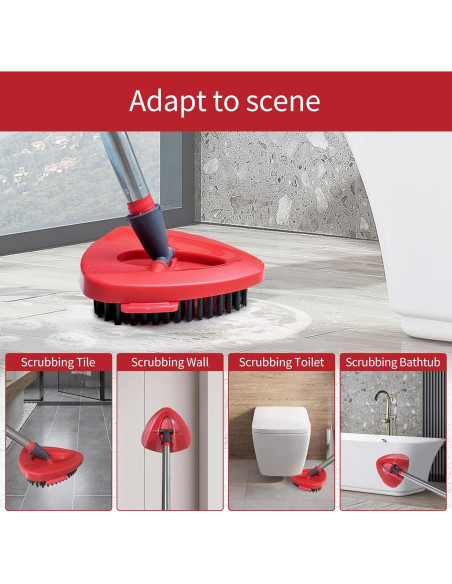 Adapt to scene

Scrubbing Tile

Scrubbing Wall

Scrubbing Toilet

Scrubbing Bathtub