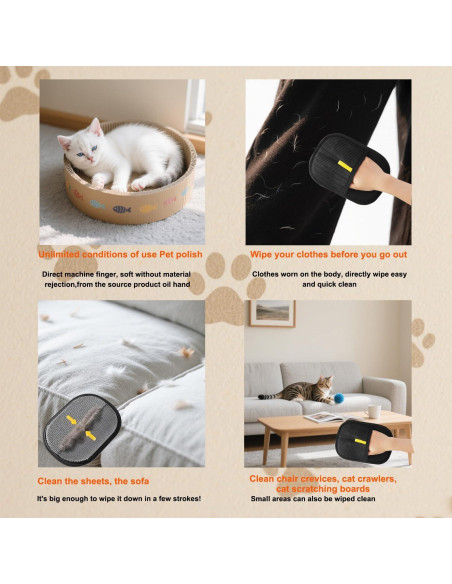 Unlimited conditions of use Pet polish

Direct machine finger, soft without material rejection,from the source product oil hand

Wipe your clothes before you go out

Clothes worn on the body, directly wipe easy and quick clean

Clean the sheets, the sofa

It's big enough to wipe it down in a few strokes!

Clean chair crevices, cat crawlers, cat scratching boards

Small areas can also be wiped clean