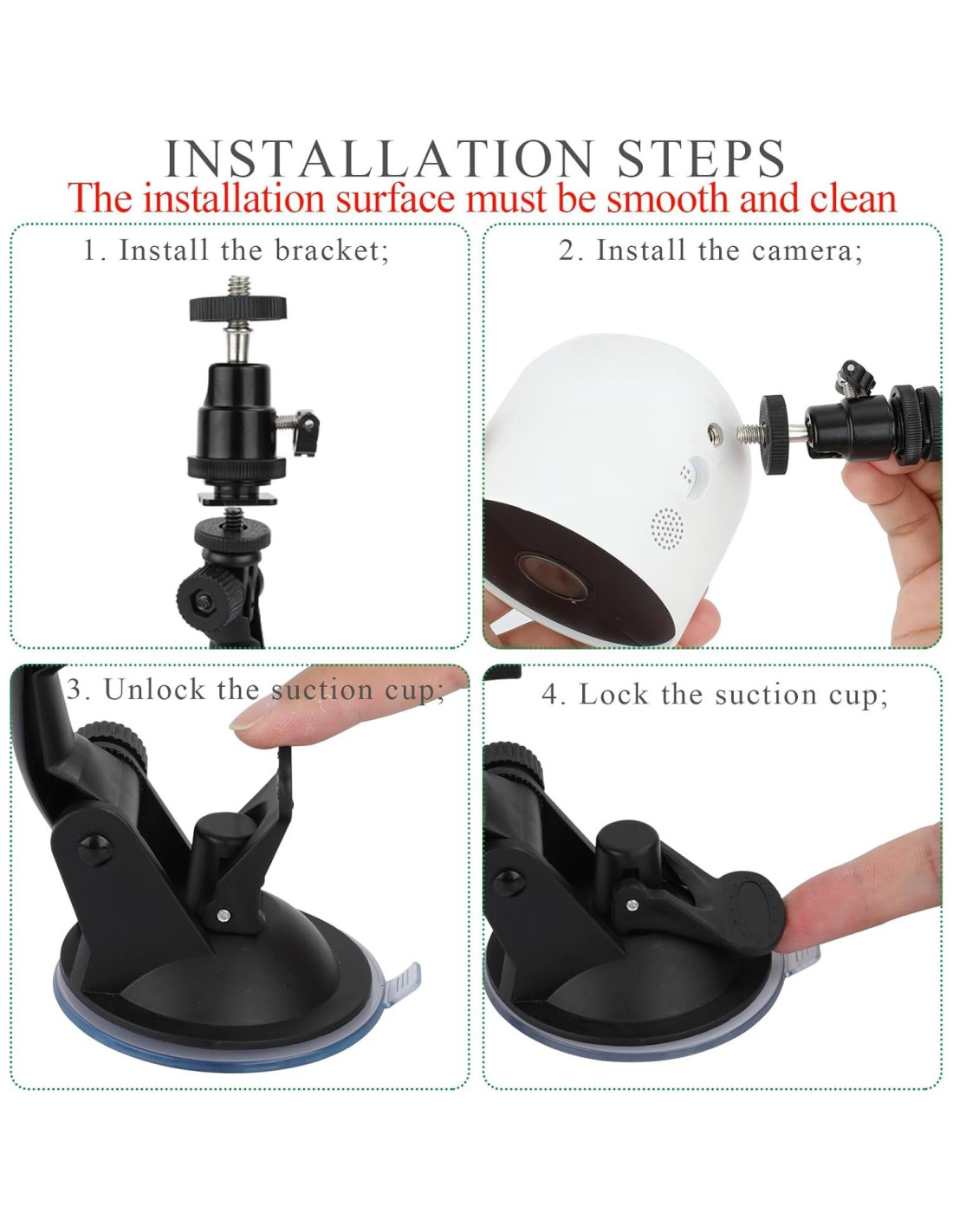 INSTALLATION STEPS
The installation surface must be smooth and clean

1. Install the bracket;

2. Install the camera;

3. Unlock the suction cup;

4. Lock the suction cup;