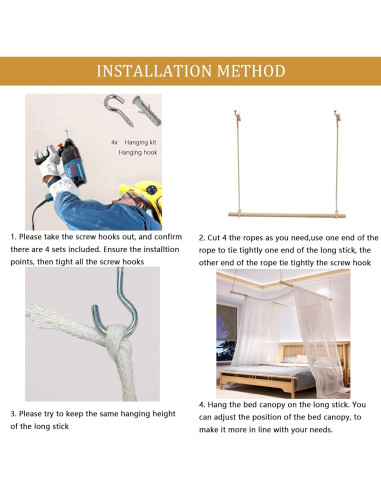 INSTALLATION METHOD

4x Hanging kit
Hanging hook

1. Please take the screw hooks out, and confirm there are 4 sets included. Ensure the installtion points, then tight all the screw hooks

2. Cut 4 the ropes as you need,use one end of the rope to tie tightly one end of the long stick, the other end of the rope tie tightly the screw hook

3. Please try to keep the same hanging height of the long stick

4. Hang the bed canopy on the long stick. You can adjust the position of the bed canopy, to make it more in line with your needs.