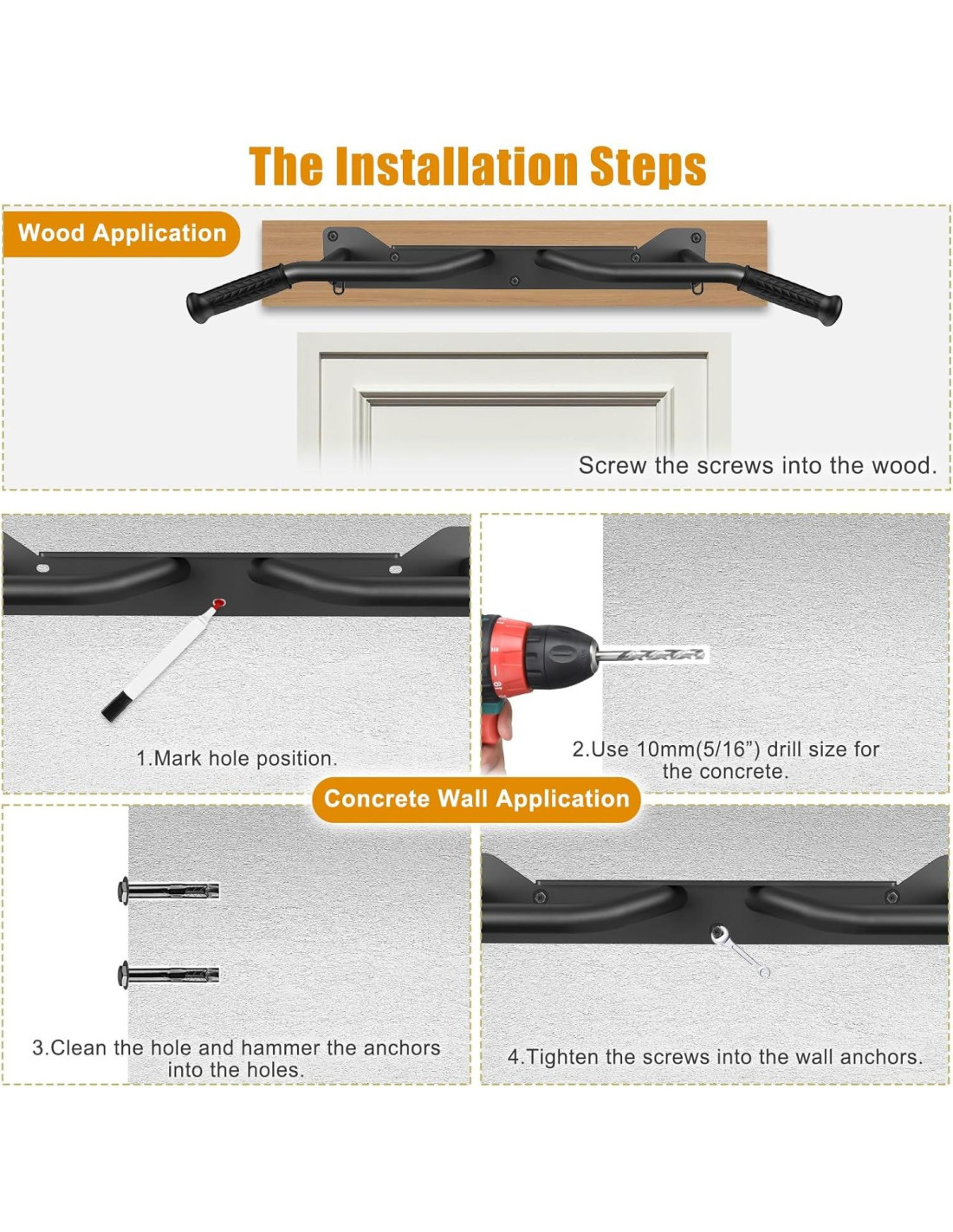 The Installation Steps

Wood Application

Screw the screws into the wood.

1.Mark hole position.

2.Use 10mm(5/16”) drill size for the concrete.

Concrete Wall Application

3.Clean the hole and hammer the anchors into the holes.

4.Tighten the screws into the wall anchors.