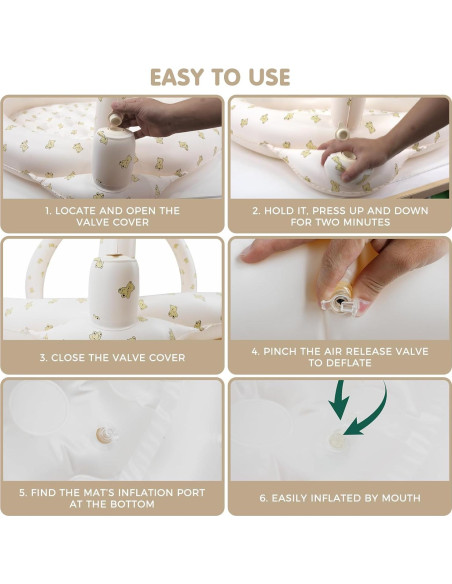 EASY TO USE

1. LOCATE AND OPEN THE VALVE COVER

2. HOLD IT, PRESS UP AND DOWN FOR TWO MINUTES

3. CLOSE THE VALVE COVER

4. PINCH THE AIR RELEASE VALVE TO DEFLATE

5. FIND THE MAT'S INFLATION PORT AT THE BOTTOM

6. EASILY INFLATED BY MOUTH