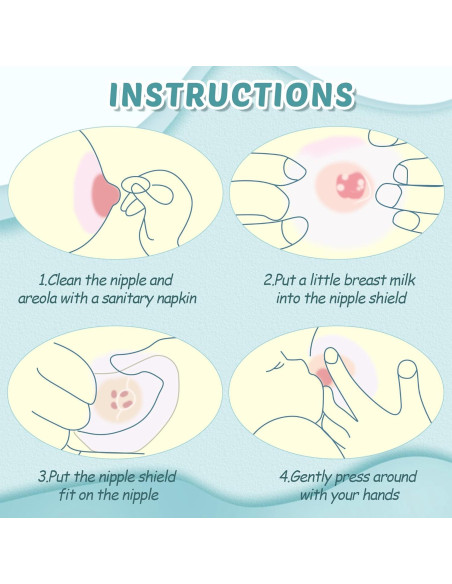 INSTRUCTIONS

1.Clean the nipple and areola with a sanitary napkin

2.Put a little breast milk into the nipple shield

3.Put the nipple shield fit on the nipple

4.Gently press around with your hands