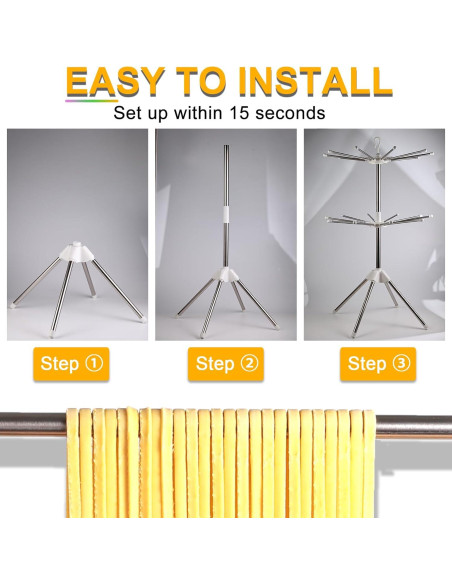 EASY TO INSTALL
Set up within 15 seconds

Step ①

Step ②

Step ③