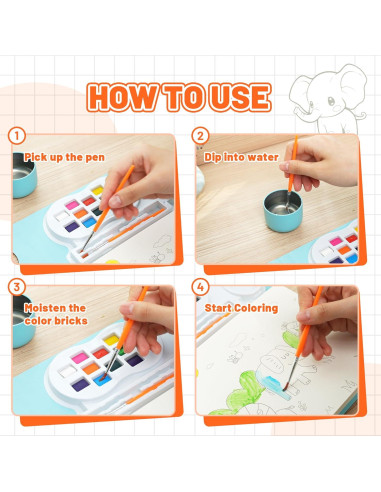 HOW TO USE

1
Pick up the pen

2
Dip into water

3
Moisten the color bricks

4
Start Coloring