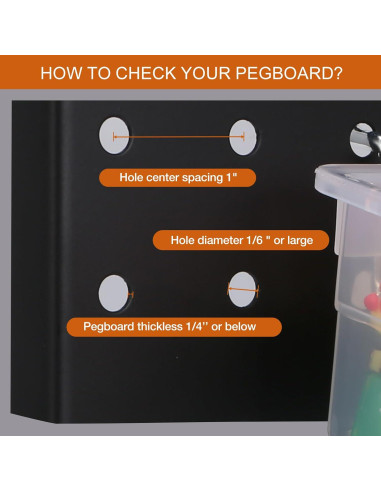 HOW TO CHECK YOUR PEGBOARD?

Hole center spacing 1"

Hole diameter 1/6 " or large

Pegboard thickless 1/4'' or below