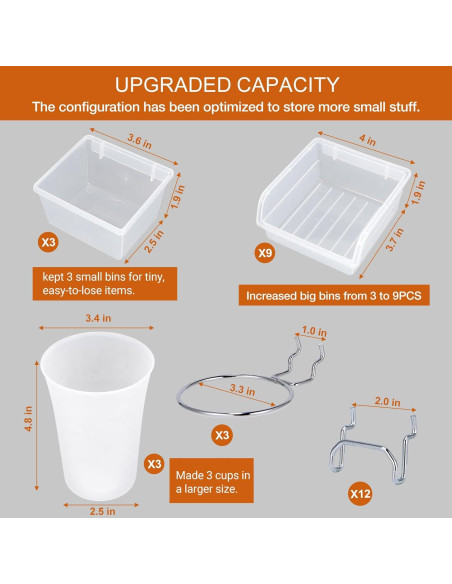 UPGRADED CAPACITY

The configuration has been optimized to store more small stuff.

3.6 in

1.9 in

2.5 in

X3

kept 3 small bins for tiny, easy-to-lose items.

4 in

1.9 in

3.7 in

X9

Increased big bins from 3 to 9PCS

3.4 in

4.8 in

2.5 in

X3

Made 3 cups in a larger size.

1.0 in

3.3 in

X3

2.0 in

X12