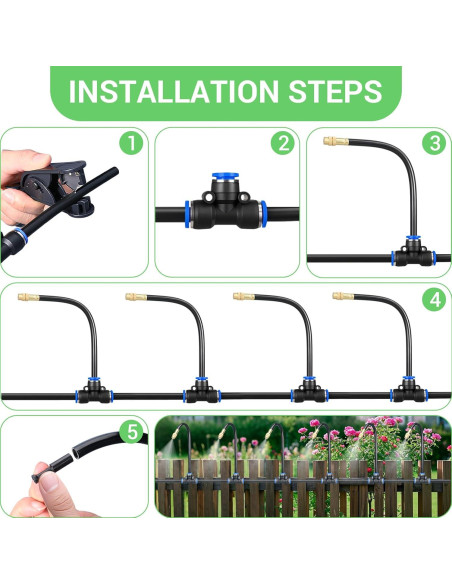 INSTALLATION STEPS

1

2

3

4

5