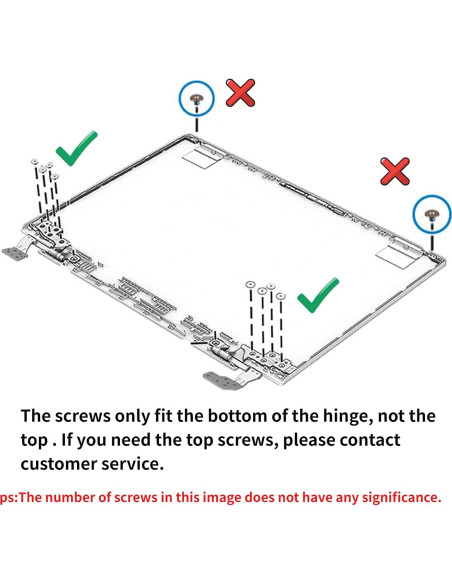 The screws only fit the bottom of the hinge, not the top . If you need the top screws, please contact customer service.

ps:The number of screws in this image does not have any significance.