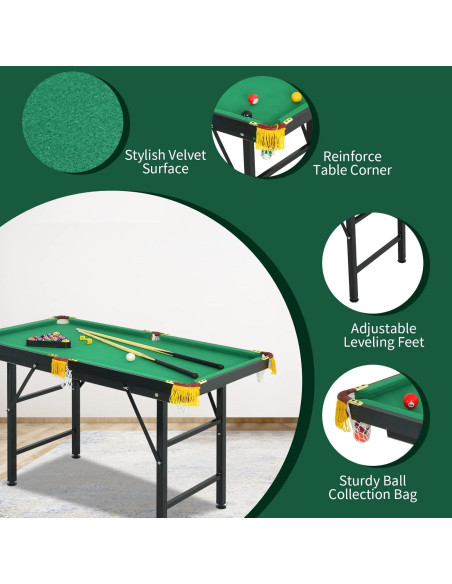 Stylish Velvet Surface

Reinforce Table Corner

Adjustable Leveling Feet

Sturdy Ball Collection Bag