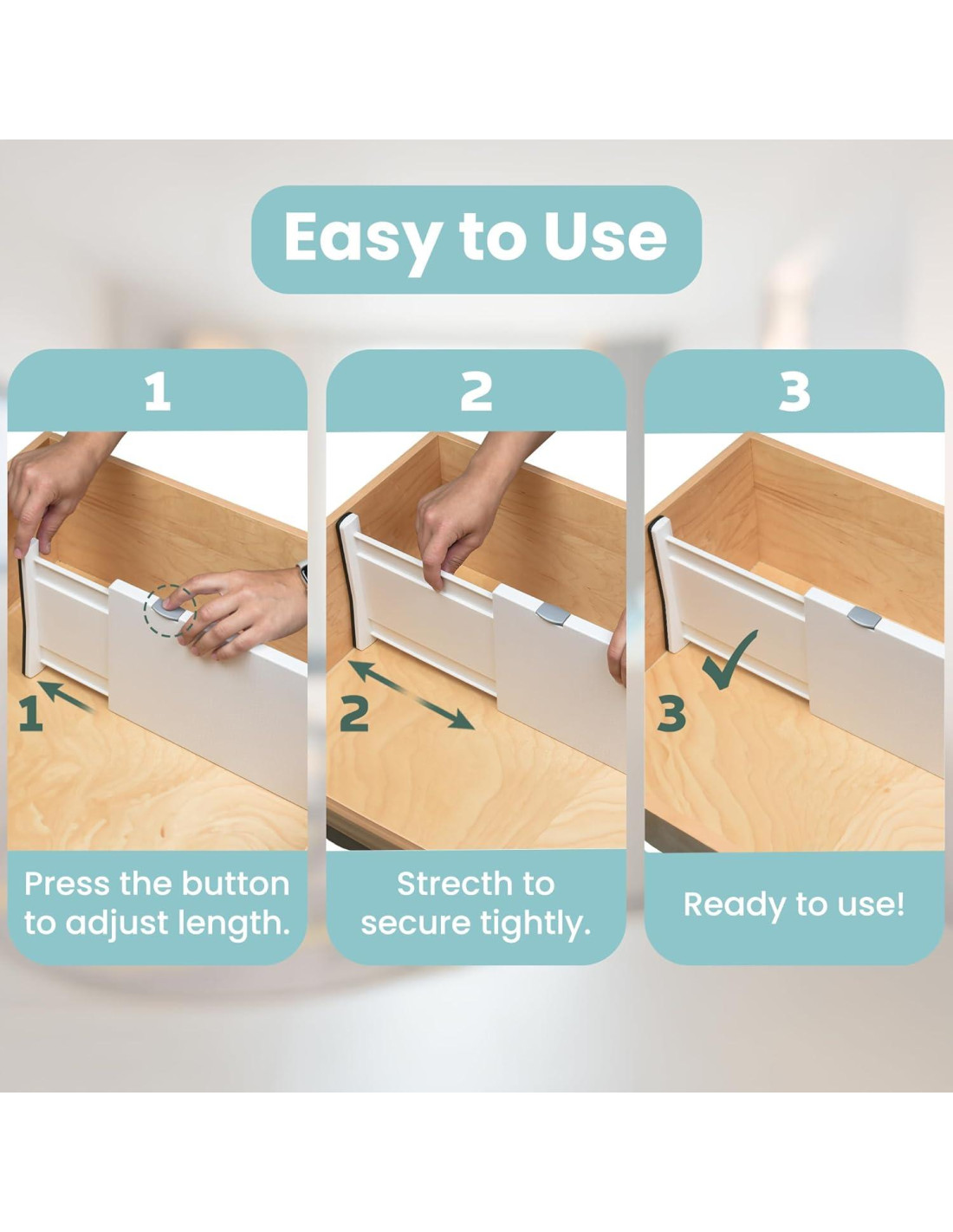 Easy to Use

1

1

Press the button to adjust length.

2

2

Stretch to secure tightly.

3

3

Ready to use!