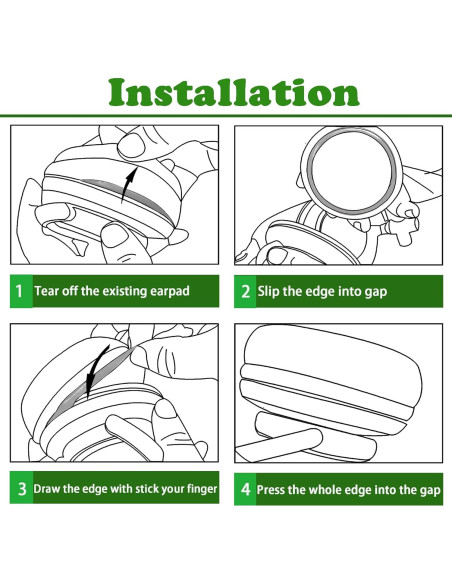 Installation

1 Tear off the existing earpad

2 Slip the edge into gap

3 Draw the edge with stick your finger

4 Press the whole edge into the gap