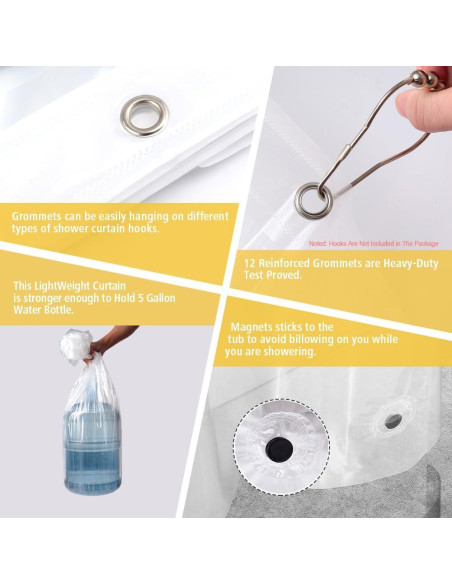 Grommets can be easily hanging on different types of shower curtain hooks.

Noted: Hooks Are Not Included in The Package

12 Reinforced Grommets are Heavy-Duty Test Proved.

This LightWeight Curtain is stronger enough to Hold 5 Gallon Water Bottle.

Magnets sticks to the tub to avoid billowing on you while you are showering.