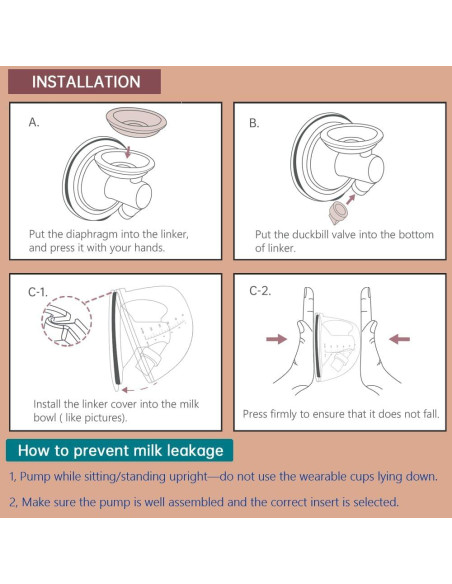 INSTALLATION

A.

Put the diaphragm into the linker, and press it with your hands.

B.

Put the duckbill valve into the bottom of linker.

C-1.

Install the linker cover into the milk bowl ( like pictures).

C-2.

Press firmly to ensure that it does not fall.

How to prevent milk leakage

1, Pump while sitting/standing upright—do not use the wearable cups lying down.

2, Make sure the pump is well assembled and the correct insert is selected.