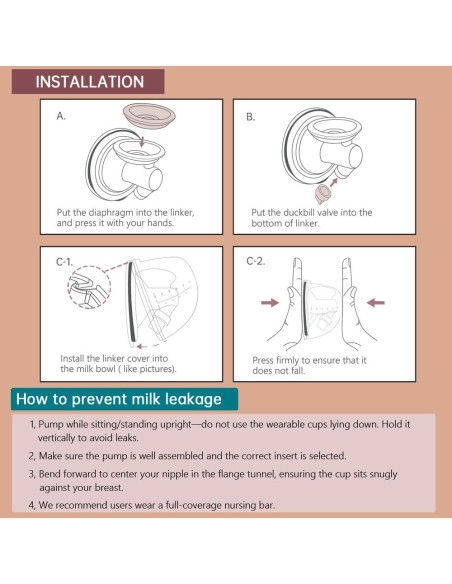 INSTALLATION

A.

Put the diaphragm into the linker, and press it with your hands.

B.

Put the duckbill valve into the bottom of linker.

C-1.

Install the linker cover into the milk bowl ( like pictures).

C-2.

Press firmly to ensure that it does not fall.

How to prevent milk leakage

1, Pump while sitting/standing upright—do not use the wearable cups lying down. Hold it vertically to avoid leaks.

2, Make sure the pump is well assembled and the correct insert is selected.

3, Bend forward to center your nipple in the flange tunnel, ensuring the cup sits snugly against your breast.

4, We recommend users wear a full-coverage nursing bar.