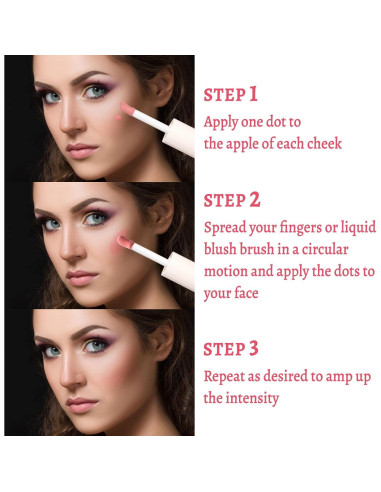 STEP 1
Apply one dot to the apple of each cheek

STEP 2
Spread your fingers or liquid blush brush in a circular motion and apply the dots to your face

STEP 3
Repeat as desired to amp up the intensity