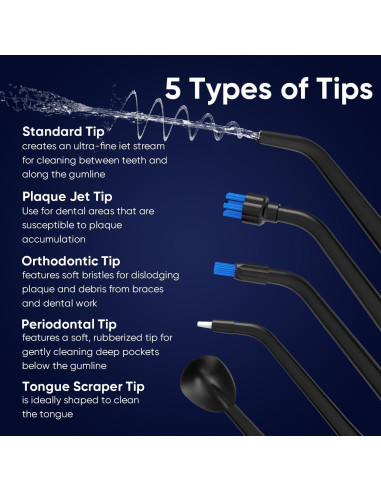 5 Types of Tips

Standard Tip
creates an ultra-fine jet stream for cleaning between teeth and along the gumline

Plaque Jet Tip
Use for dental areas that are susceptible to plaque accumulation

Orthodontic Tip
features soft bristles for dislodging plaque and debris from braces and dental work

Periodontal Tip
features a soft, rubberized tip for gently cleaning deep pockets below the gumline

Tongue Scraper Tip
is ideally shaped to clean the tongue