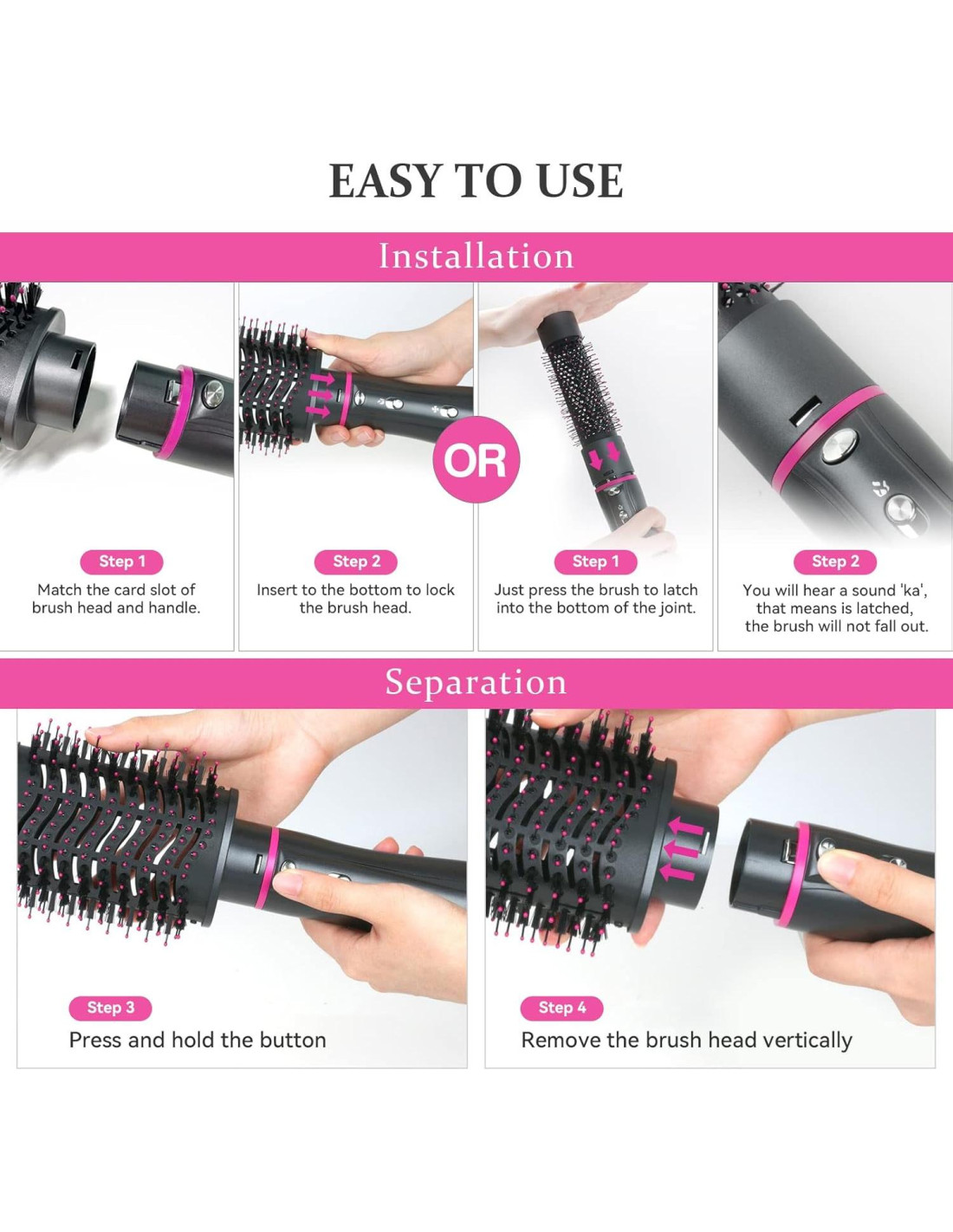 EASY TO USE

Installation

Step 1
Match the card slot of brush head and handle.

Step 2
Insert to the bottom to lock the brush head.

OR

Step 1
Just press the brush to latch into the bottom of the joint.

Step 2
You will hear a sound 'ka', that means is latched, the brush will not fall out.

Separation

Step 3
Press and hold the button

Step 4
Remove the brush head vertically