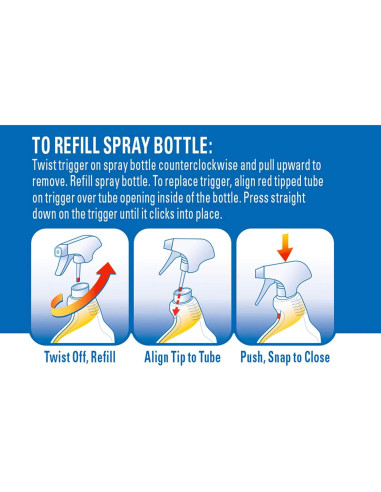 TO REFILL SPRAY BOTTLE:
Twist trigger on spray bottle counterclockwise and pull upward to remove. Refill spray bottle. To replace trigger, align red tipped tube on trigger over tube opening inside of the bottle. Press straight down on the trigger until it clicks into place.

Twist Off, Refill

Align Tip to Tube

Push, Snap to Close