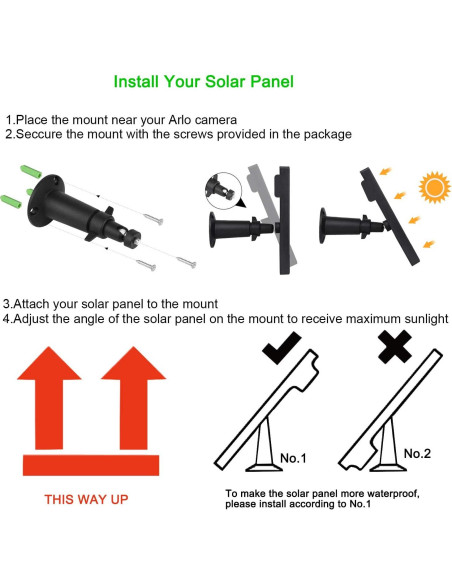 Install Your Solar Panel

1.Place the mount near your Arlo camera
2.Seccure the mount with the screws provided in the package

3.Attach your solar panel to the mount
4.Adjust the angle of the solar panel on the mount to receive maximum sunlight

No.1

No.2

THIS WAY UP

To make the solar panel more waterproof, please install according to No.1