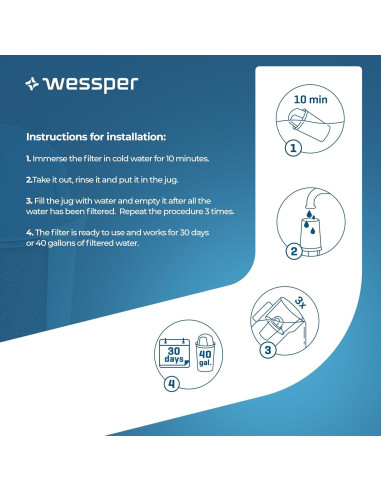 wessper

Instructions for installation:

1. Immerse the filter in cold water for 10 minutes.

2.Take it out, rinse it and put it in the jug.

3. Fill the jug with water and empty it after all the water has been filtered. Repeat the procedure 3 times.

4. The filter is ready to use and works for 30 days or 40 gallons of filtered water.

10 min

1

2

3x

3

30 days

40 gal.

4