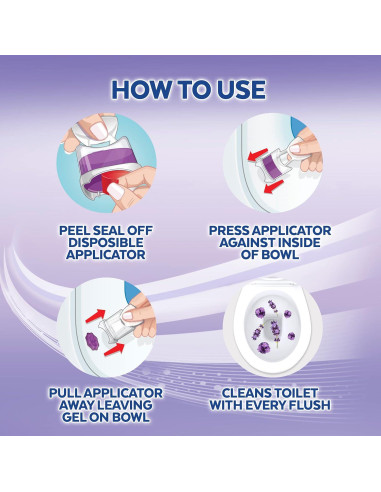 HOW TO USE

PEEL SEAL OFF DISPOSIBLE APPLICATOR

PRESS APPLICATOR AGAINST INSIDE OF BOWL

PULL APPLICATOR AWAY LEAVING GEL ON BOWL

CLEANS TOILET WITH EVERY FLUSH