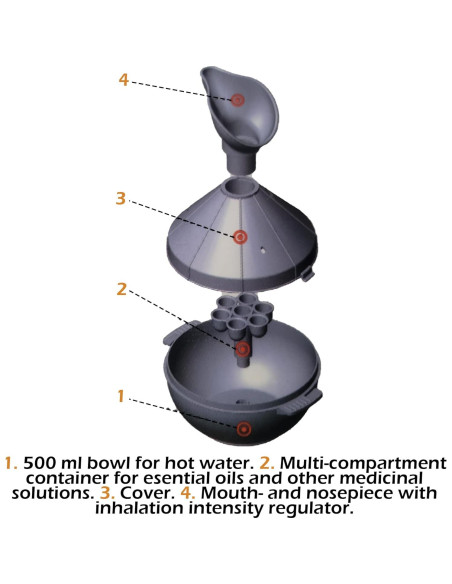 4

3

2

1

1. 500 ml bowl for hot water. 2. Multi-compartment container for esential oils and other medicinal solutions. 3. Cover. 4. Mouth- and nosepiece with inhalation intensity regulator.