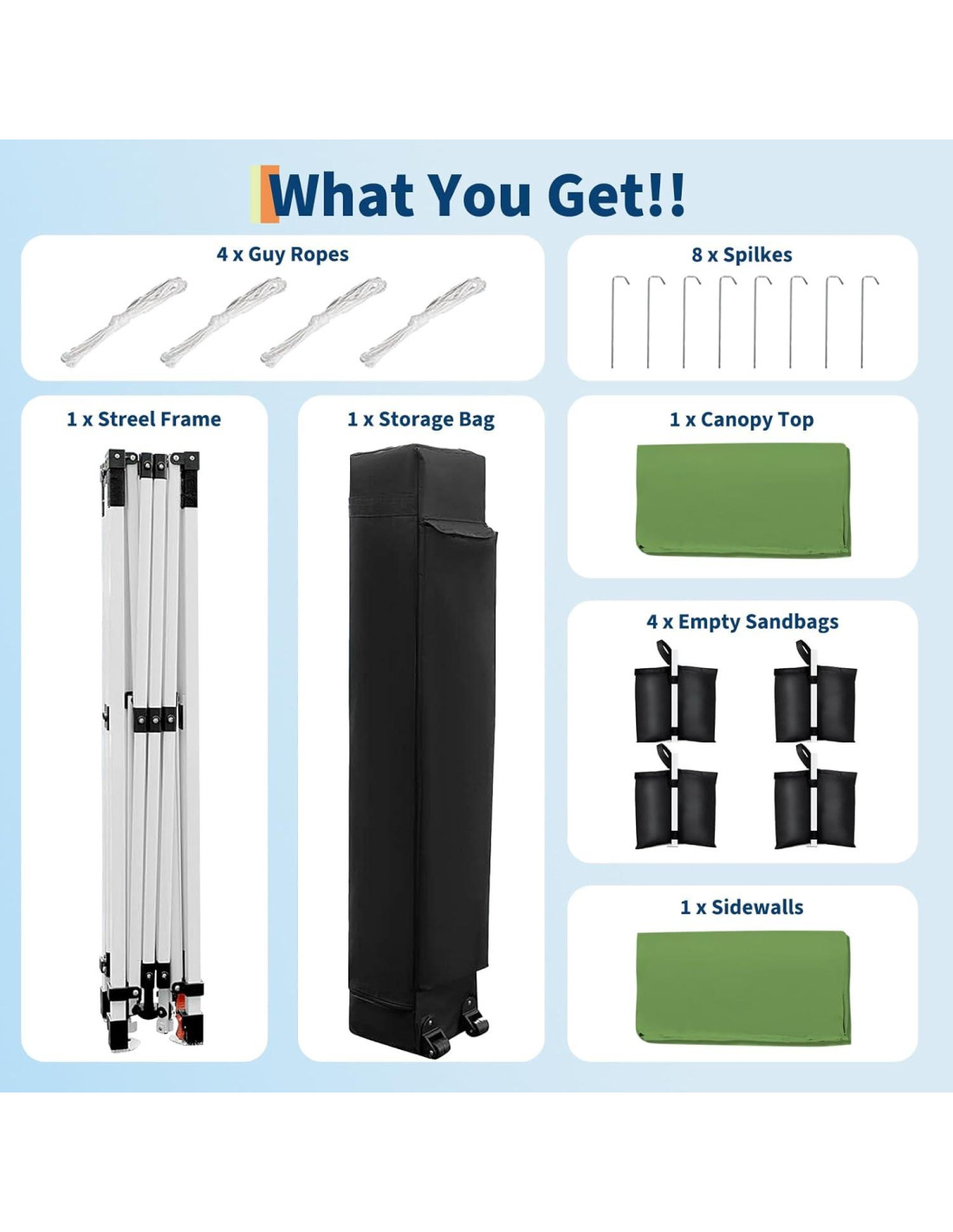 What You Get!!

4 x Guy Ropes

8 x Spilkes

1 x Streel Frame

1 x Storage Bag

1 x Canopy Top

4 x Empty Sandbags

1 x Sidewalls