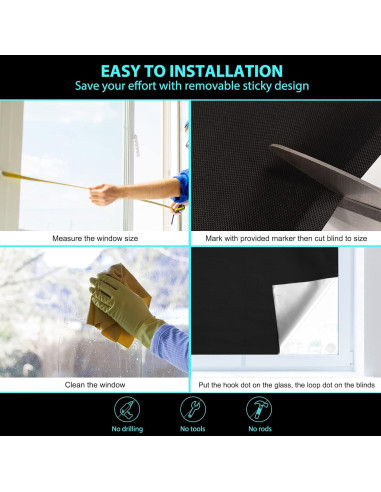 EASY TO INSTALLATION
Save your effort with removable sticky design

Measure the window size

Mark with provided marker then cut blind to size

Clean the window

Put the hook dot on the glass, the loop dot on the blinds

No drilling

No tools

No rods