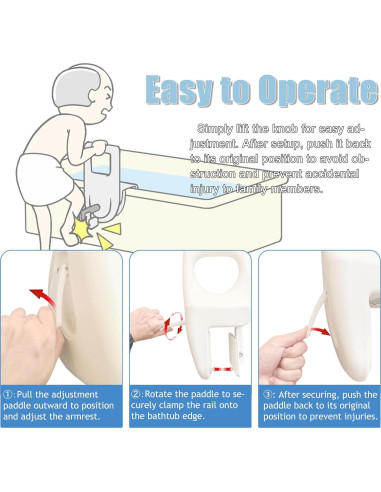 Easy to Operate

Simply lift the knob for easy adjustment. After setup, push it back to its original position to avoid obstruction and prevent accidental injury to family members.

①:Pull the adjustment paddle outward to position and adjust the armrest.

②:Rotate the paddle to securely clamp the rail onto the bathtub edge.

③: After securing, push the paddle back to its original position to prevent injuries.