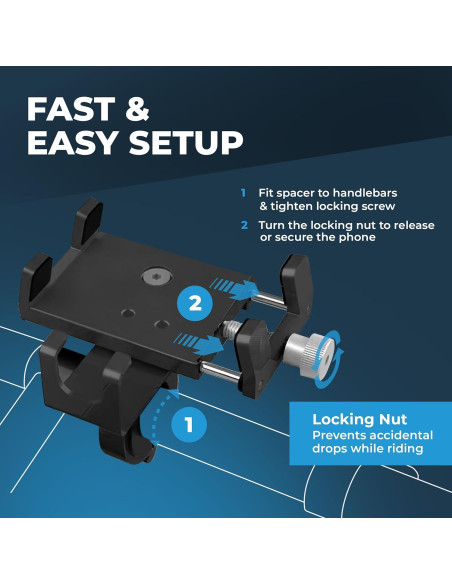 FAST & EASY SETUP

1 Fit spacer to handlebars & tighten locking screw

2 Turn the locking nut to release or secure the phone

2

1

Locking Nut
Prevents accidental drops while riding