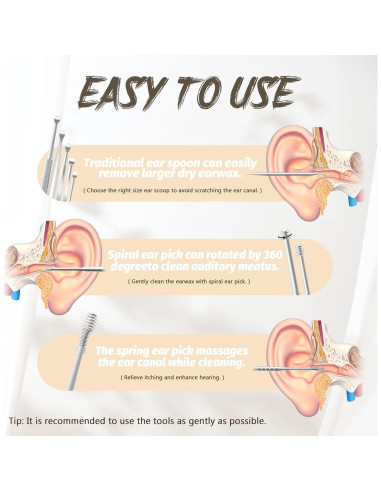 EASY TO USE

Traditional ear spoon can easily remove larger dry earwax.

( Choose the right size ear scoop to avoid scratching the ear canal. )

Spiral ear pick can rotated by 360 degreeto clean auditory meatus.

( Gently clean the earwax with spiral ear pick. )

The spring ear pick massages the ear canal while cleaning.

( Relieve itching and enhance hearing. )

Tip: It is recommended to use the tools as gently as possible.