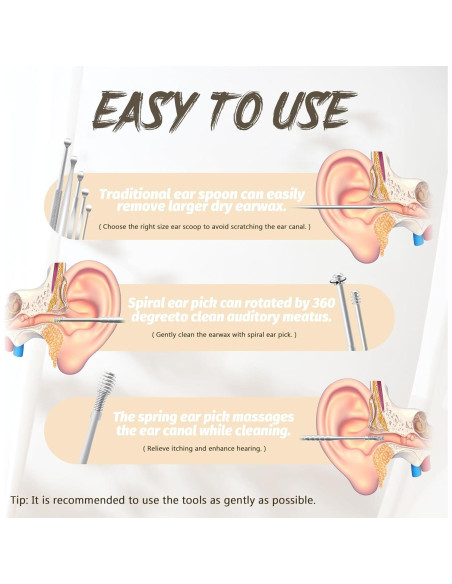 EASY TO USE

Traditional ear spoon can easily remove larger dry earwax.

( Choose the right size ear scoop to avoid scratching the ear canal. )

Spiral ear pick can rotated by 360 degreeto clean auditory meatus.

( Gently clean the earwax with spiral ear pick. )

The spring ear pick massages the ear canal while cleaning.

( Relieve itching and enhance hearing. )

Tip: It is recommended to use the tools as gently as possible.