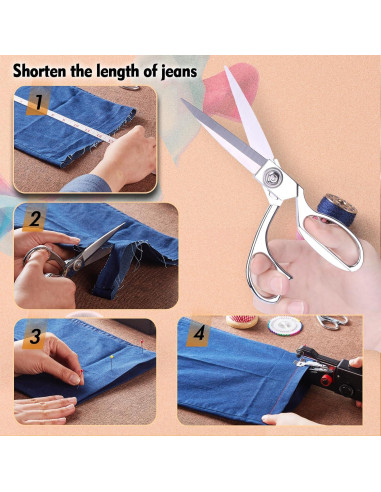 Shorten the length of jeans

1

2

3

4