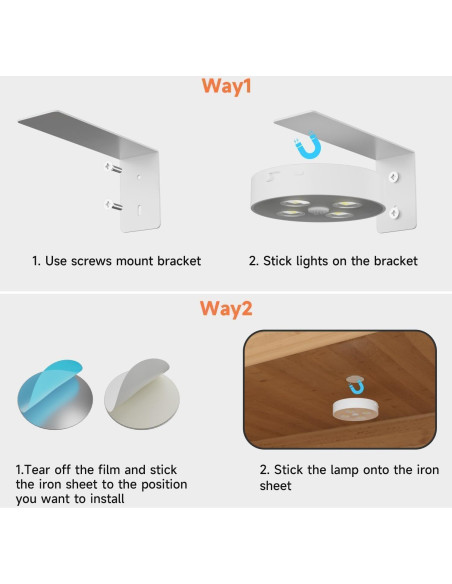 Way1

1. Use screws mount bracket

2. Stick lights on the bracket

Way2

1.Tear off the film and stick the iron sheet to the position you want to install

2. Stick the lamp onto the iron sheet