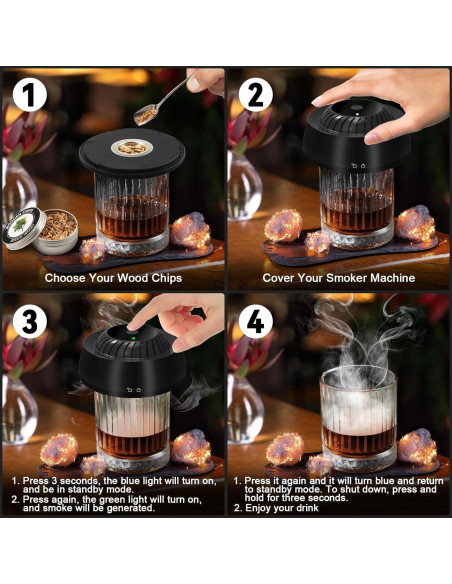 1

Choose Your Wood Chips

2

Cover Your Smoker Machine

3

1. Press 3 seconds, the blue light will turn on, and be in standby mode.
2. Press again, the green light will turn on, and smoke will be generated.

4

1. Press it again and it will turn blue and return to standby mode. To shut down, press and hold for three seconds.
2. Enjoy your drink