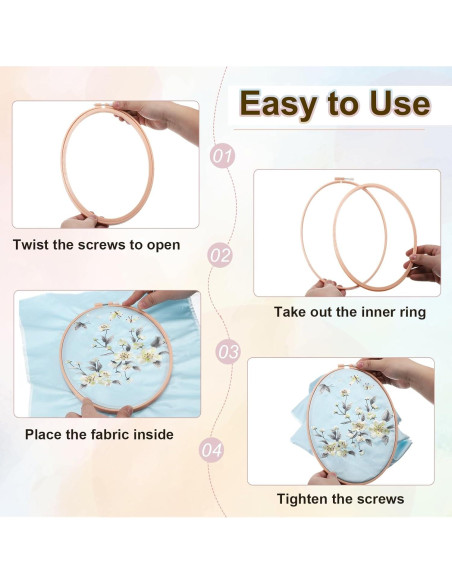 Easy to Use

01

Twist the screws to open

02

Take out the inner ring

03

Place the fabric inside

04

Tighten the screws