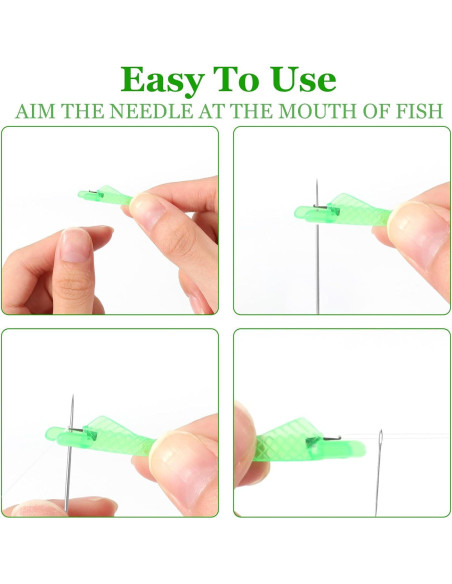 Easy To Use
AIM THE NEEDLE AT THE MOUTH OF FISH