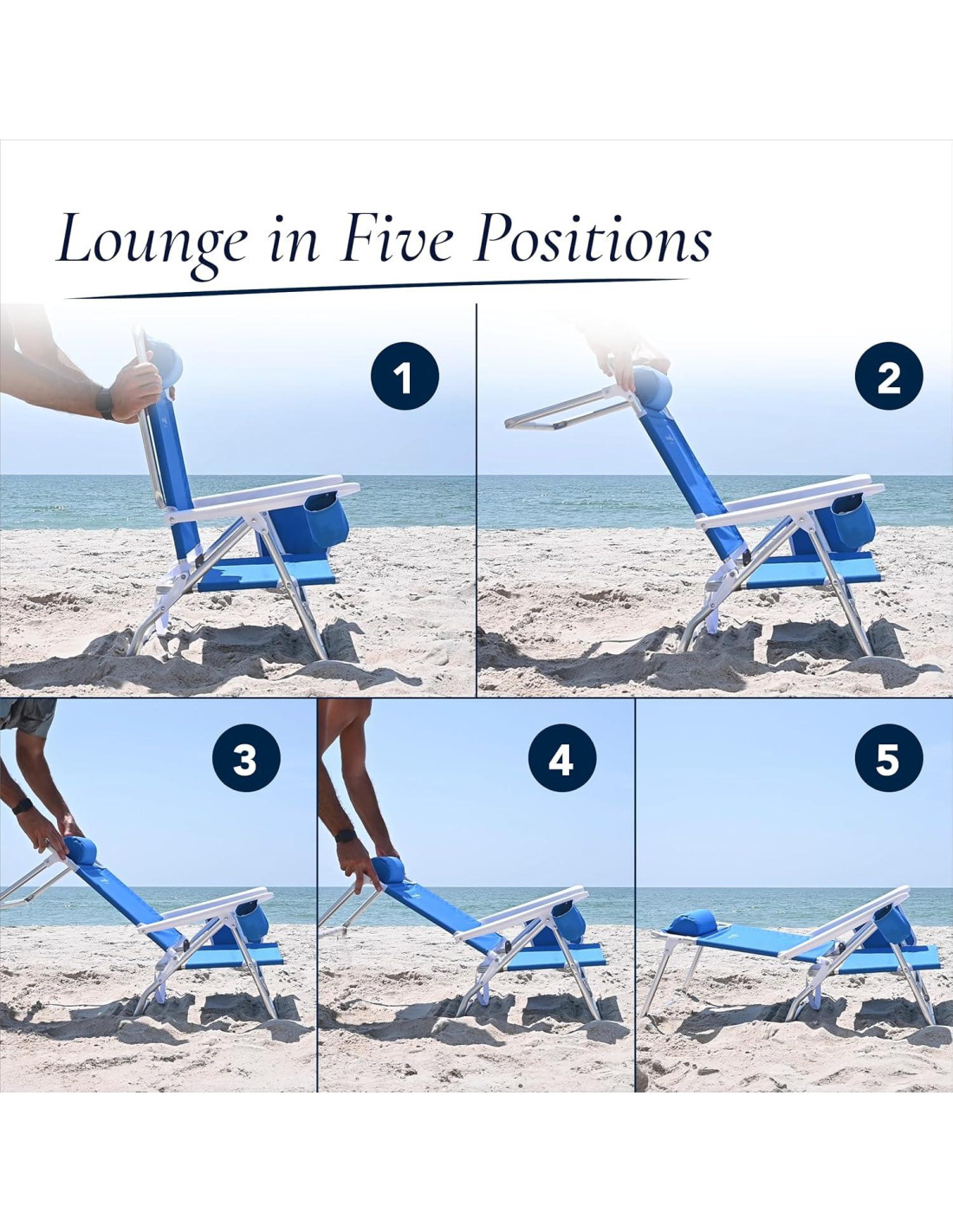 Lounge in Five Positions

1

2

3

4

5