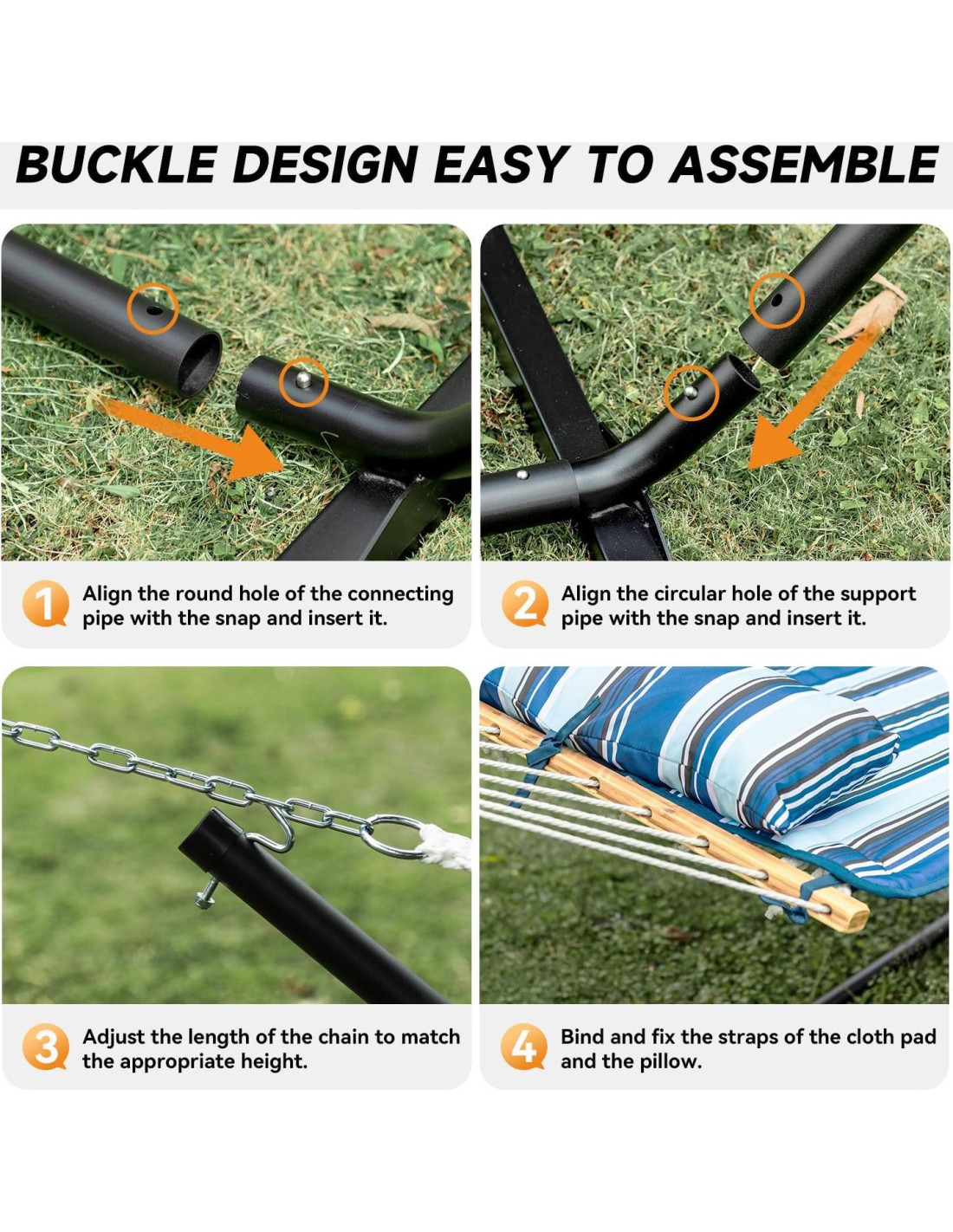 BUCKLE DESIGN EASY TO ASSEMBLE

1 Align the round hole of the connecting pipe with the snap and insert it.

2 Align the circular hole of the support pipe with the snap and insert it.

3 Adjust the length of the chain to match the appropriate height.

4 Bind and fix the straps of the cloth pad and the pillow.