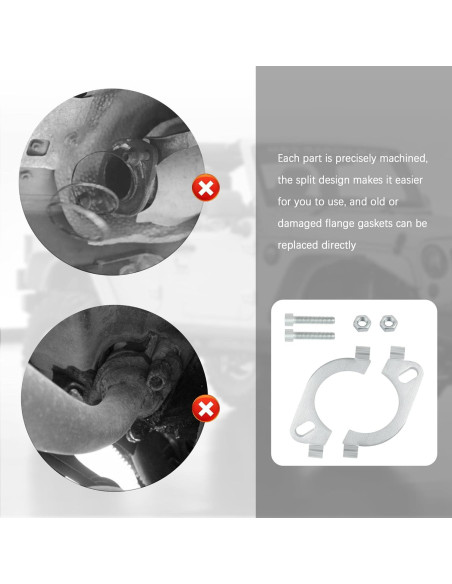 Each part is precisely machined, the split design makes it easier for you to use, and old or damaged flange gaskets can be replaced directly