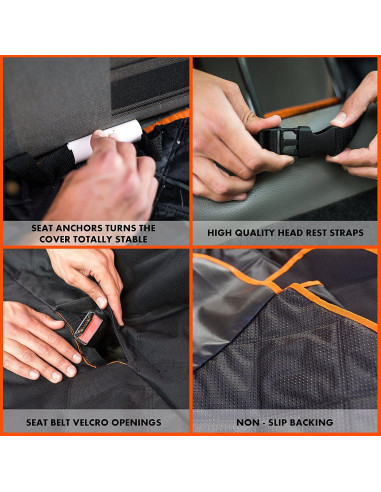 SEAT ANCHORS TURNS THE COVER TOTALLY STABLE

HIGH QUALITY HEAD REST STRAPS

SEAT BELT VELCRO OPENINGS

NON - SLIP BACKING